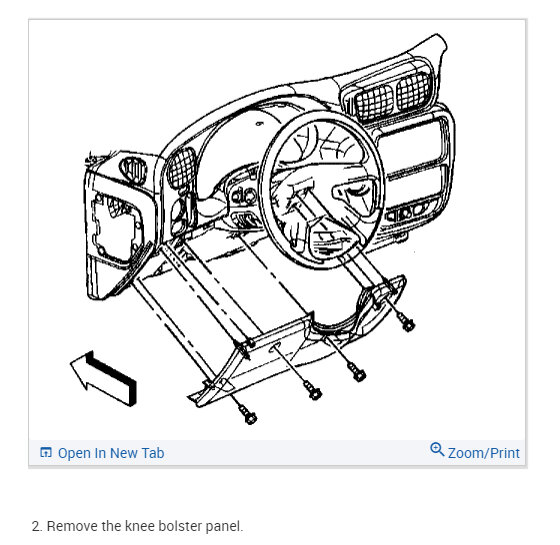 Open In New Tab

Zoom/Print

2. Remove the knee bolster panel.