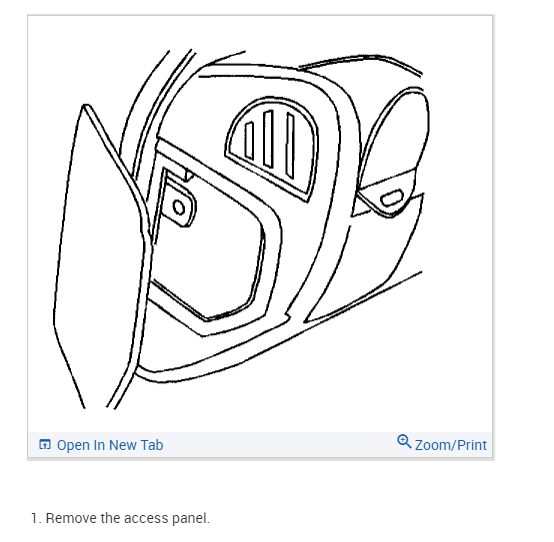 Open In New Tab
Zoom/Print

1. Remove the access panel.