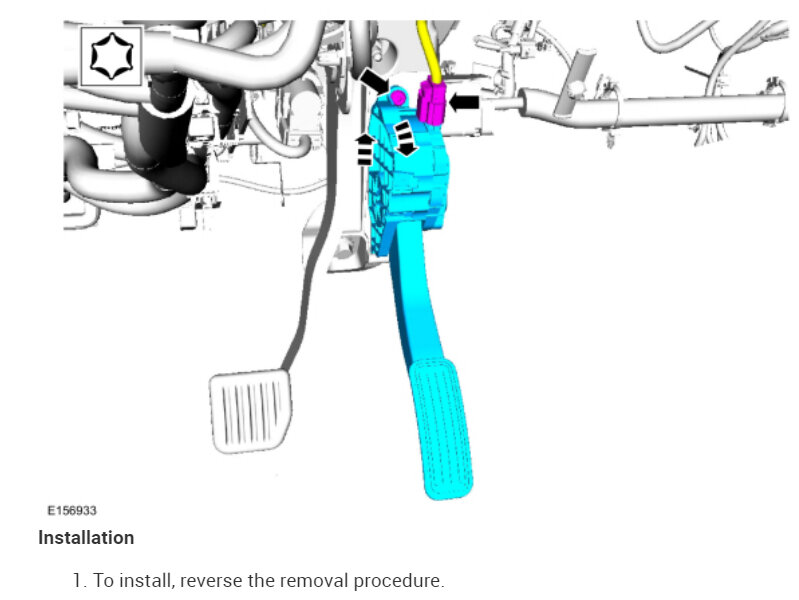 E156933

Installation

1. To install, reverse the removal procedure.