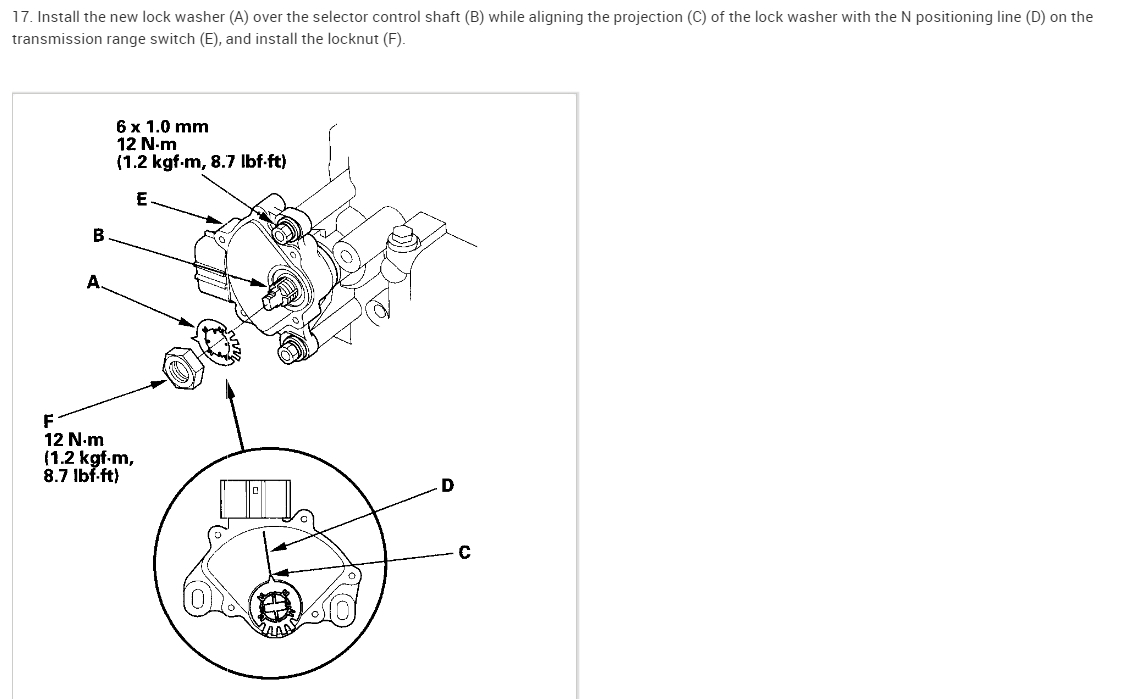 17. Install the new lock washer (A) over the selector control shaft (B) while aligning the projection (C) of the lock washer with the N positioning line (D) on the transmission range switch (E), and install the locknut (F).

6 x 1.0 mm
12 N·m
(1.2 kgf·m, 8.7 lbf·ft)

E

B

A

F
12 N·m
(1.2 kgf·m,
8.7 lbf·ft)

D

C