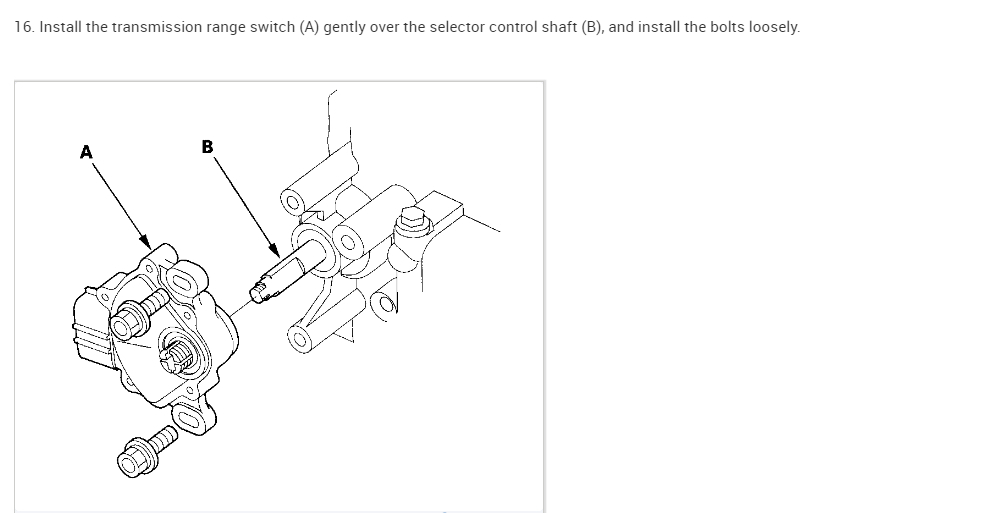 16. Install the transmission range switch (A) gently over the selector control shaft (B), and install the bolts loosely.

A

B