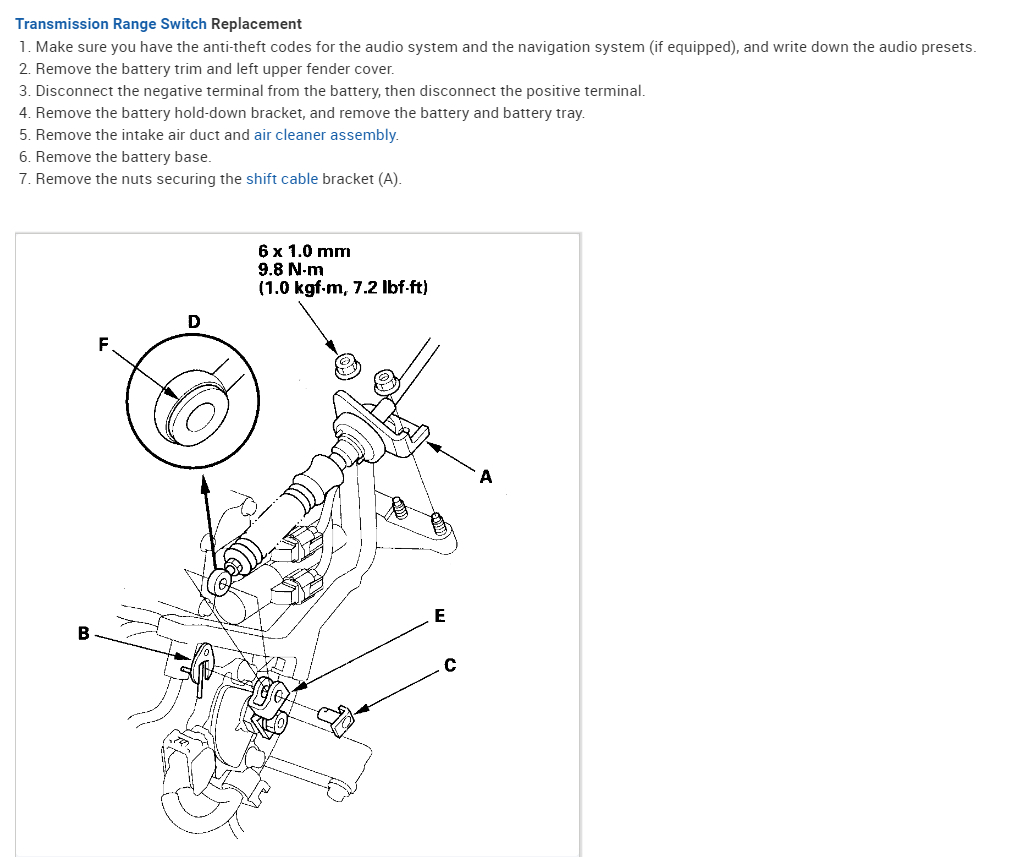 Transmission Range Switch Replacement

1. Make sure you have the anti-theft codes for the audio system and the navigation system (if equipped), and write down the audio presets.
2. Remove the battery trim and left upper fender cover.
3. Disconnect the negative terminal from the battery, then disconnect the positive terminal.
4. Remove the battery hold-down bracket, and remove the battery and battery tray.
5. Remove the intake air duct and air cleaner assembly.
6. Remove the battery base.
7. Remove the nuts securing the shift cable bracket (A).

6 x 1.0 mm
9.8 N·m
(1.0 kgf·m, 7.2 lbf·ft)

D
F
A
E
B
C