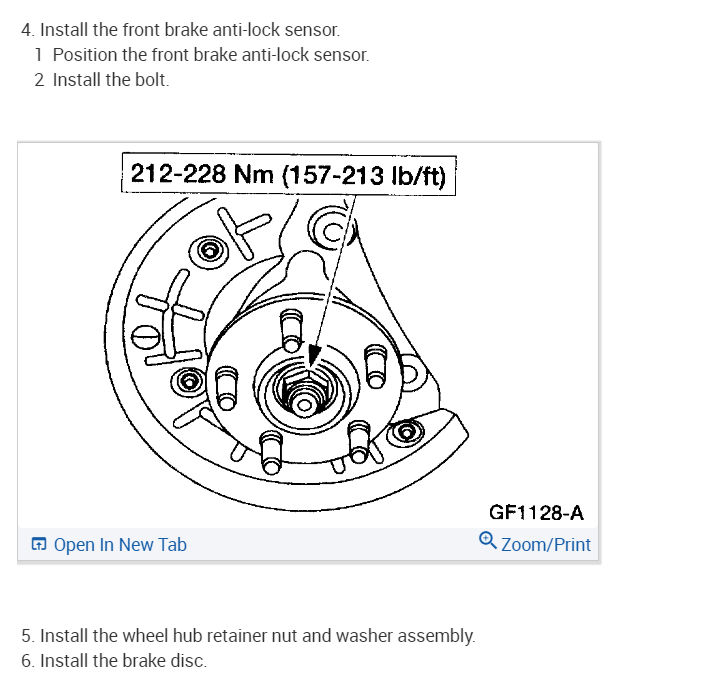 4. Install the front brake anti-lock sensor.
1 Position the front brake anti-lock sensor.
2 Install the bolt.

212-228 Nm (157-213 lb/ft)

GF1128-A

Open In New Tab

Zoom/Print

5. Install the wheel hub retainer nut and washer assembly.
6. Install the brake disc.