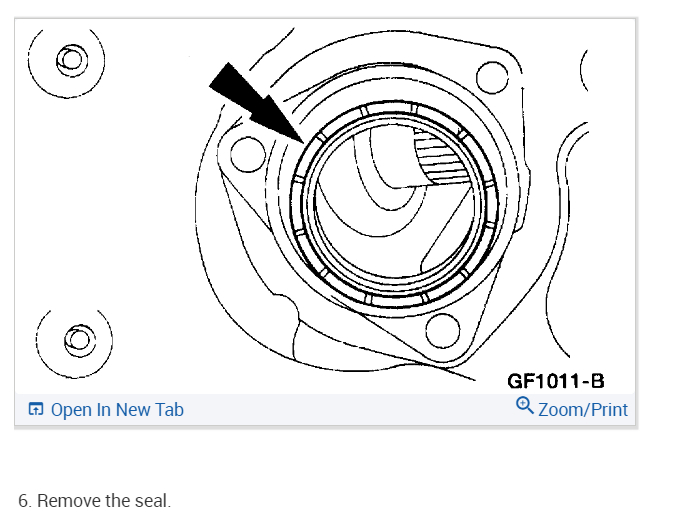 GF1011-B

Open In New Tab

Zoom/Print

6. Remove the seal.