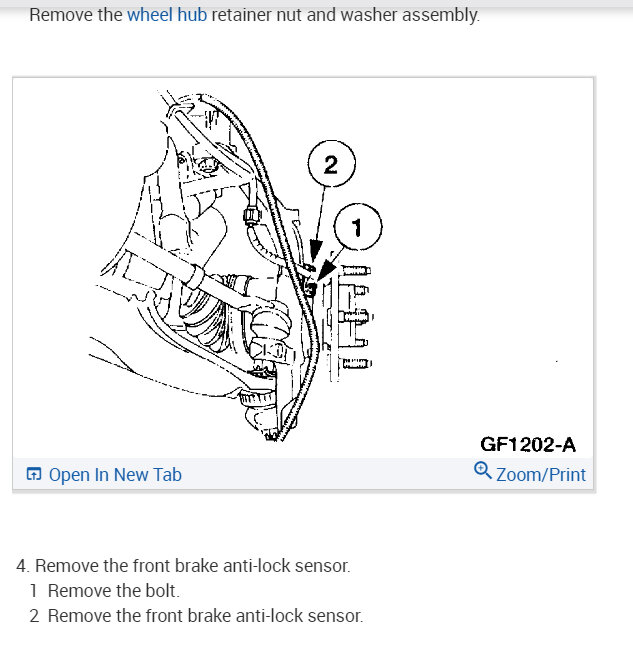 Remove the wheel hub retainer nut and washer assembly.

2

1

GF1202-A

Open In New Tab

Zoom/Print

4. Remove the front brake anti-lock sensor.
1 Remove the bolt.
2 Remove the front brake anti-lock sensor.