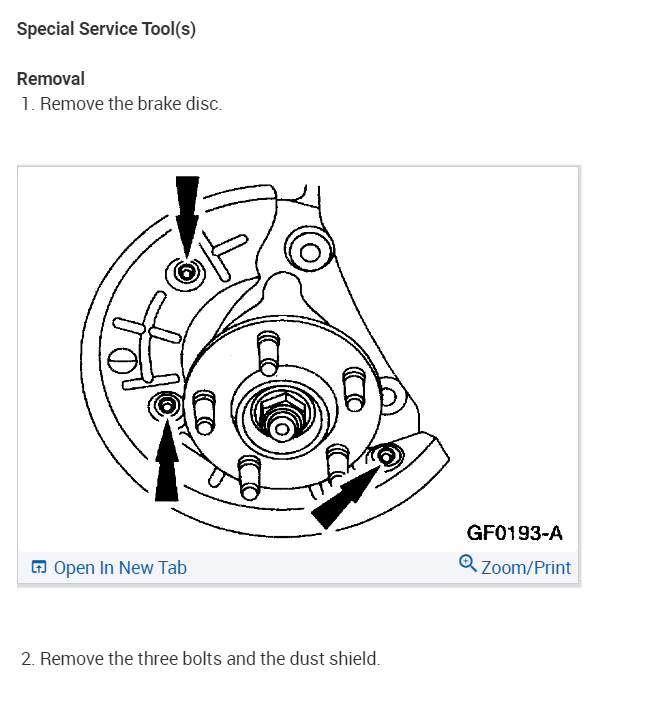 Special Service Tool(s)

Removal
1. Remove the brake disc.

GF0193-A

Open In New Tab
Zoom/Print

2. Remove the three bolts and the dust shield.