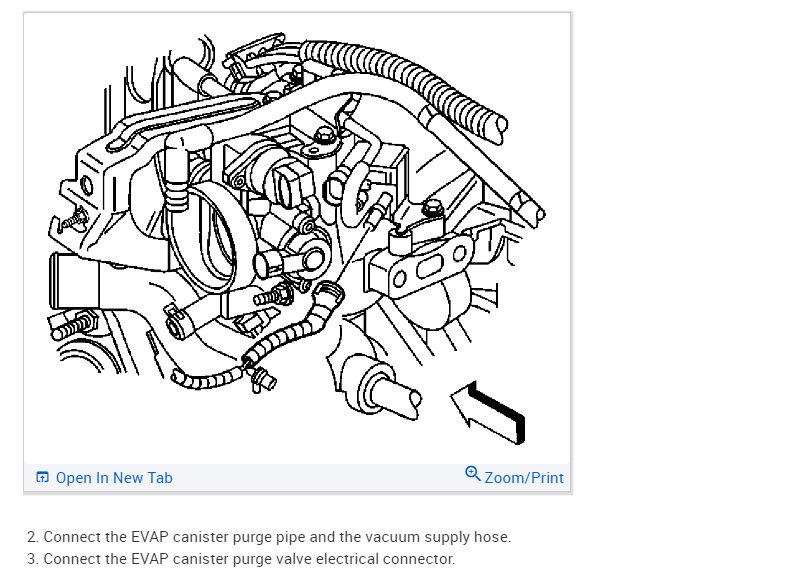 Open In New Tab

Zoom/Print

2. Connect the EVAP canister purge pipe and the vacuum supply hose.
3. Connect the EVAP canister purge valve electrical connector.