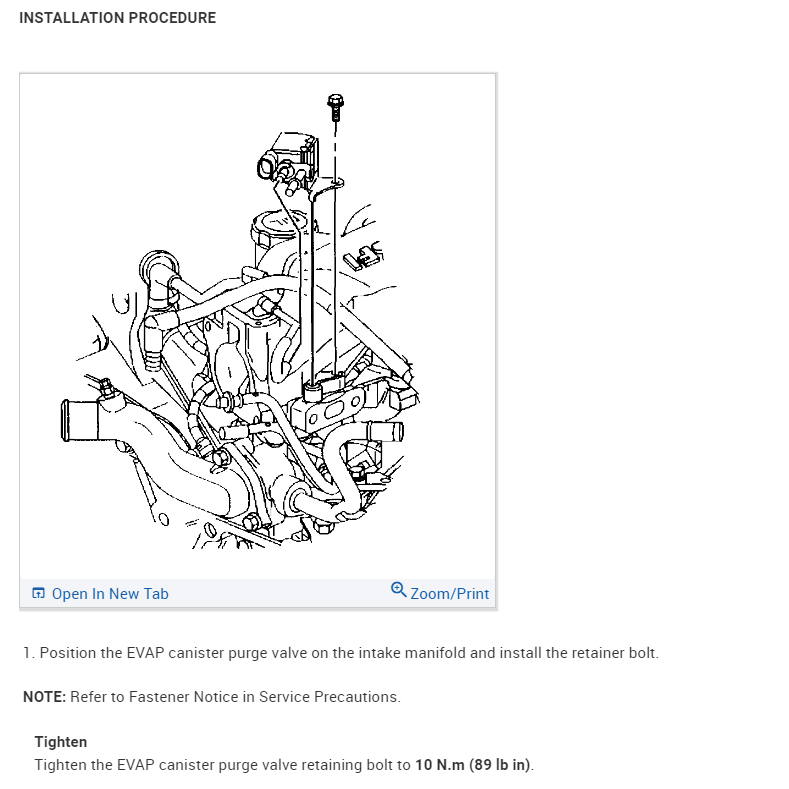 INSTALLATION PROCEDURE

Open In New Tab

Zoom/Print

1. Position the EVAP canister purge valve on the intake manifold and install the retainer bolt.

NOTE: Refer to Fastener Notice in Service Precautions.

Tighten
Tighten the EVAP canister purge valve retaining bolt to 10 N.m (89 lb in).