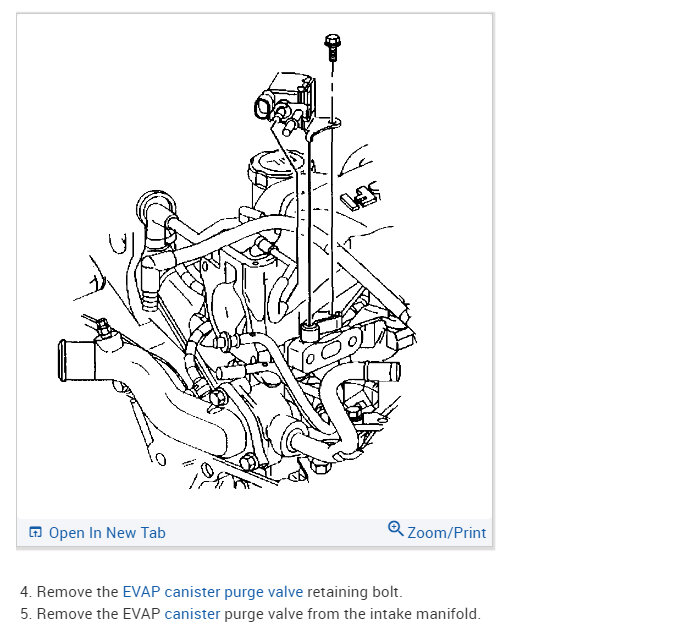 Open In New Tab
Zoom/Print

4. Remove the EVAP canister purge valve retaining bolt.
5. Remove the EVAP canister purge valve from the intake manifold.