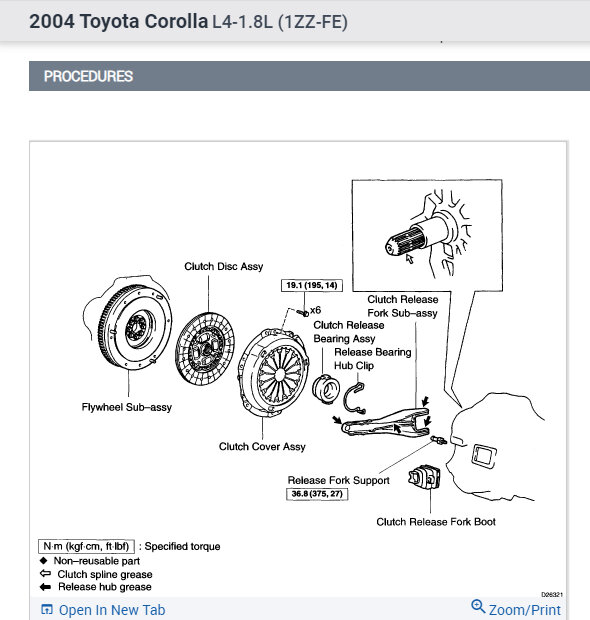 2004 Toyota Corolla L4-1.8L (1ZZ-FE)

PROCEDURES

Clutch Disc Assy

19.1 (195, 14)

x6

Clutch Release Fork Sub–assy

Clutch Release Bearing Assy

Release Bearing Hub Clip

Flywheel Sub–assy

Clutch Cover Assy

Release Fork Support

36.8 (375, 27)

Clutch Release Fork Boot

N·m (kgf·cm, ft·lbf) : Specified torque
◆ Non–reusable part
⇦ Clutch spline grease
⬅ Release hub grease

D26321

Open In New Tab

Zoom/Print