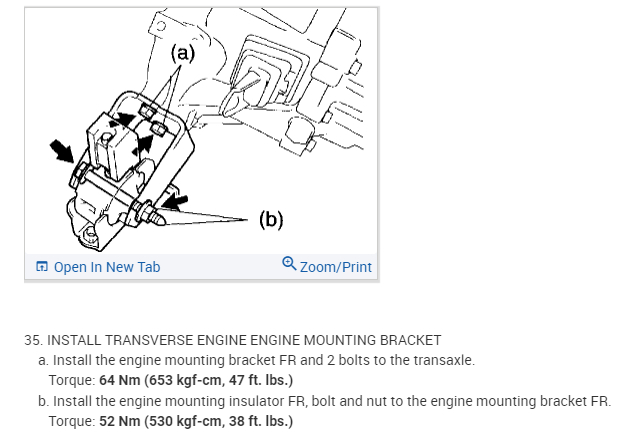 (a)

(b)

Open In New Tab

Zoom/Print

35. INSTALL TRANSVERSE ENGINE ENGINE MOUNTING BRACKET

a. Install the engine mounting bracket FR and 2 bolts to the transaxle.

Torque: 64 Nm (653 kgf-cm, 47 ft. lbs.)

b. Install the engine mounting insulator FR, bolt and nut to the engine mounting bracket FR.

Torque: 52 Nm (530 kgf-cm, 38 ft. lbs.)