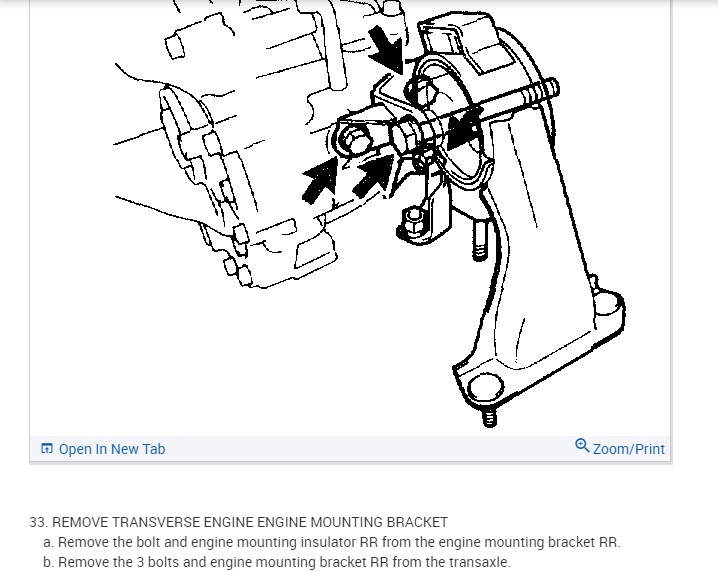 Open In New Tab

Zoom/Print

33. REMOVE TRANSVERSE ENGINE ENGINE MOUNTING BRACKET

a. Remove the bolt and engine mounting insulator RR from the engine mounting bracket RR.

b. Remove the 3 bolts and engine mounting bracket RR from the transaxle.