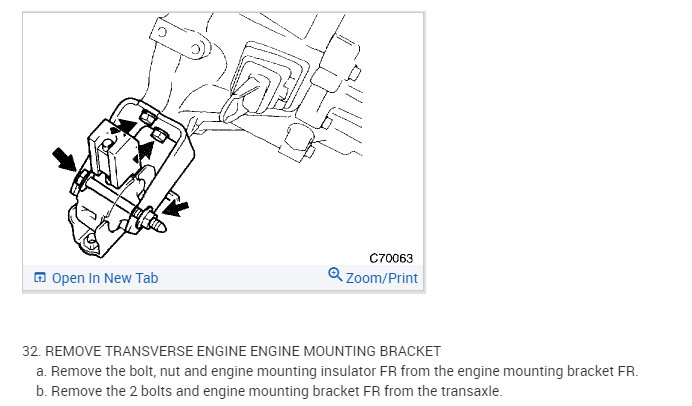 C70063

Open In New Tab

Zoom/Print

32. REMOVE TRANSVERSE ENGINE ENGINE MOUNTING BRACKET
a. Remove the bolt, nut and engine mounting insulator FR from the engine mounting bracket FR.
b. Remove the 2 bolts and engine mounting bracket FR from the transaxle.