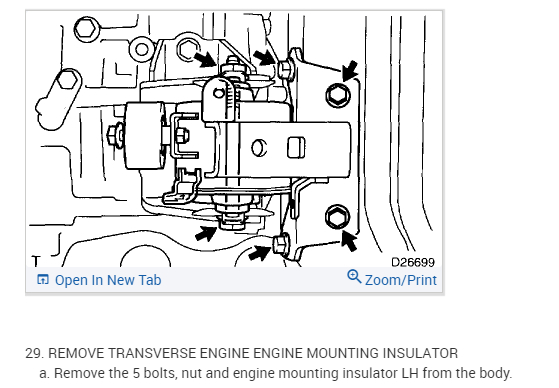 T

D26699

Open In New Tab

Zoom/Print

29. REMOVE TRANSVERSE ENGINE ENGINE MOUNTING INSULATOR

a. Remove the 5 bolts, nut and engine mounting insulator LH from the body.