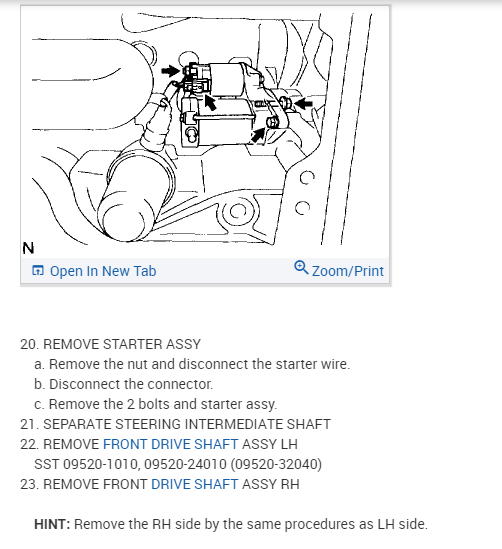 N

Open In New Tab Zoom/Print

20. REMOVE STARTER ASSY
a. Remove the nut and disconnect the starter wire.
b. Disconnect the connector.
c. Remove the 2 bolts and starter assy.
21. SEPARATE STEERING INTERMEDIATE SHAFT
22. REMOVE FRONT DRIVE SHAFT ASSY LH
SST 09520-1010, 09520-24010 (09520-32040)
23. REMOVE FRONT DRIVE SHAFT ASSY RH

HINT: Remove the RH side by the same procedures as LH side.