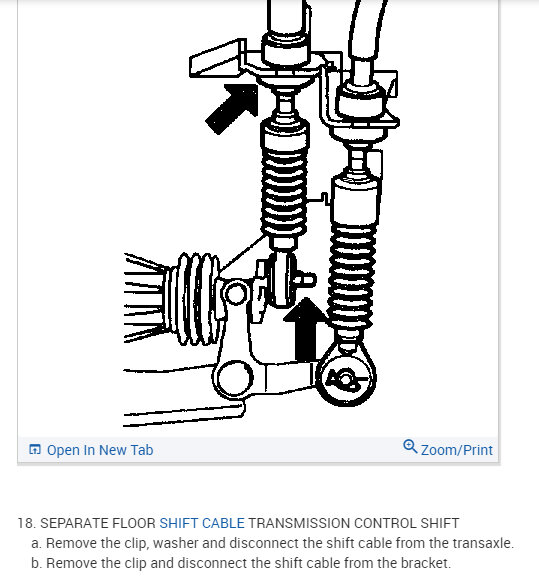 Open In New Tab

Zoom/Print

18. SEPARATE FLOOR SHIFT CABLE TRANSMISSION CONTROL SHIFT

a. Remove the clip, washer and disconnect the shift cable from the transaxle.

b. Remove the clip and disconnect the shift cable from the bracket.