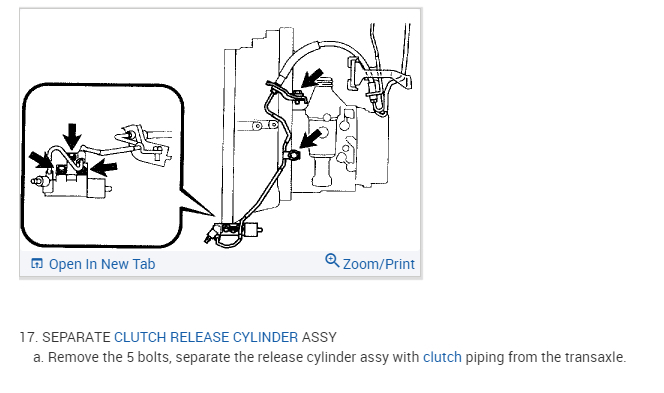 Open In New Tab

Zoom/Print

17. SEPARATE CLUTCH RELEASE CYLINDER ASSY

a. Remove the 5 bolts, separate the release cylinder assy with clutch piping from the transaxle.