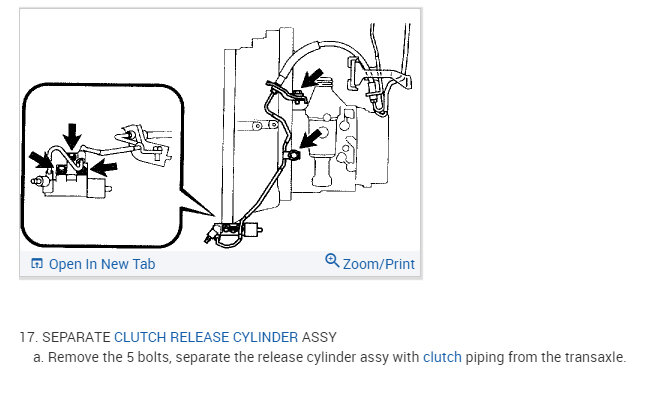 Open In New Tab
Zoom/Print

17. SEPARATE CLUTCH RELEASE CYLINDER ASSY

a. Remove the 5 bolts, separate the release cylinder assy with clutch piping from the transaxle.