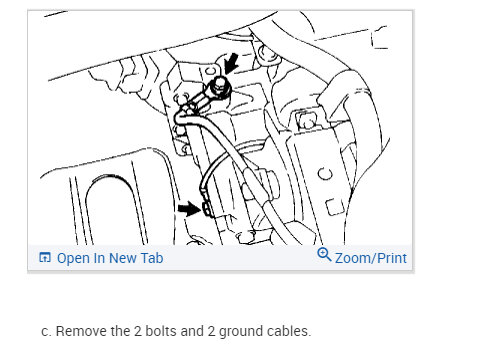 Open In New Tab

Zoom/Print

c. Remove the 2 bolts and 2 ground cables.