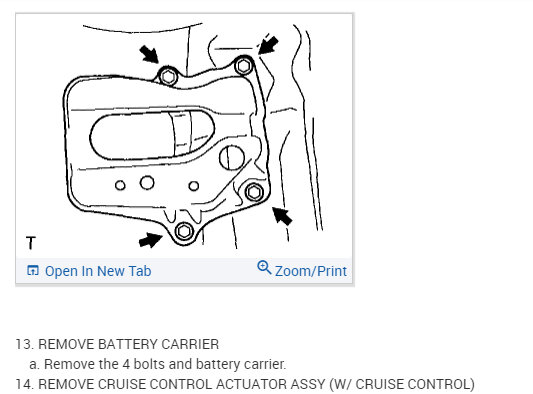 T

Open In New Tab

Zoom/Print

13. REMOVE BATTERY CARRIER

a. Remove the 4 bolts and battery carrier.

14. REMOVE CRUISE CONTROL ACTUATOR ASSY (W/ CRUISE CONTROL)