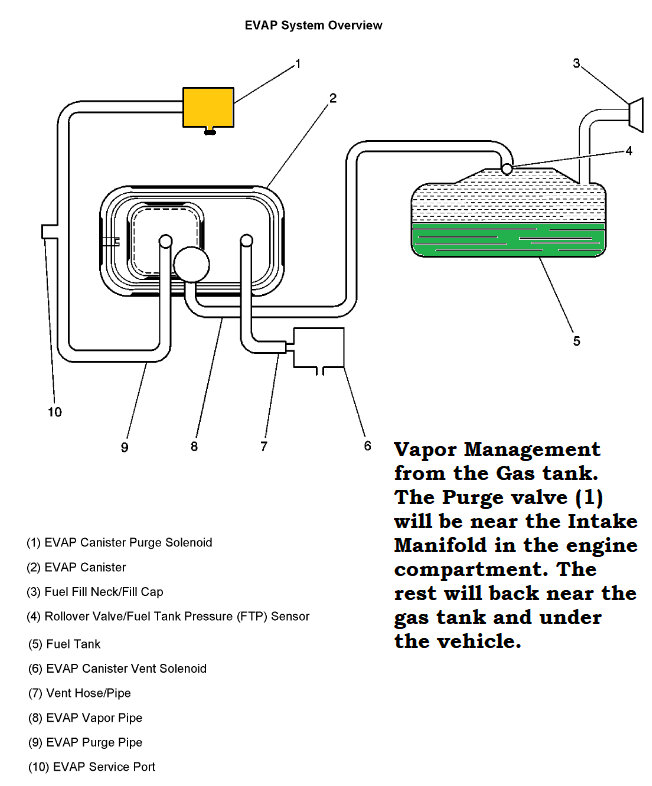 EVAP System Overview

1

2

3

4

5

10

9

8

7

6

Vapor Management from the Gas tank. The Purge valve (1) will be near the Intake Manifold in the engine compartment. The rest will back near the gas tank and under the vehicle.

(1) EVAP Canister Purge Solenoid

(2) EVAP Canister

(3) Fuel Fill Neck/Fill Cap

(4) Rollover Valve/Fuel Tank Pressure (FTP) Sensor

(5) Fuel Tank

(6) EVAP Canister Vent Solenoid

(7) Vent Hose/Pipe

(8) EVAP Vapor Pipe

(9) EVAP Purge Pipe

(10) EVAP Service Port