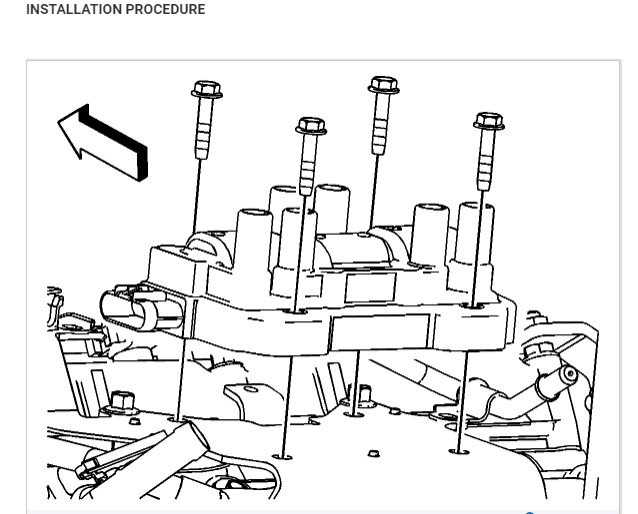 INSTALLATION PROCEDURE