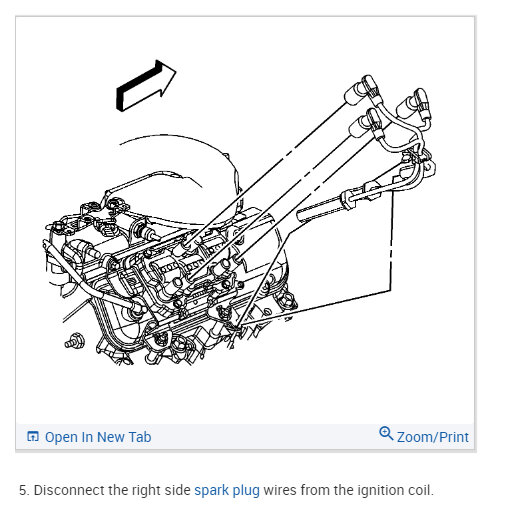 Open In New Tab

Zoom/Print

5. Disconnect the right side spark plug wires from the ignition coil.