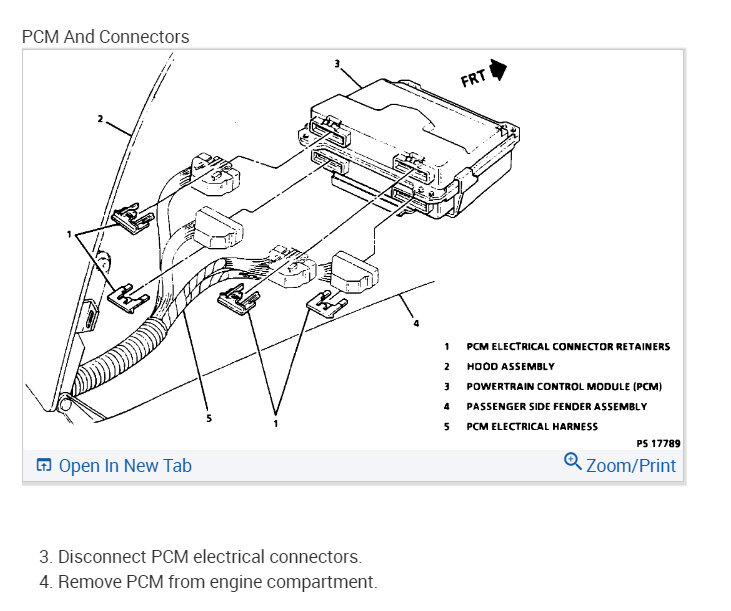 PCM And Connectors

3

FRT

2

1

4

5

1

1 PCM ELECTRICAL CONNECTOR RETAINERS
2 HOOD ASSEMBLY
3 POWERTRAIN CONTROL MODULE (PCM)
4 PASSENGER SIDE FENDER ASSEMBLY
5 PCM ELECTRICAL HARNESS

PS 17789

Open In New Tab

Zoom/Print

3. Disconnect PCM electrical connectors.
4. Remove PCM from engine compartment.