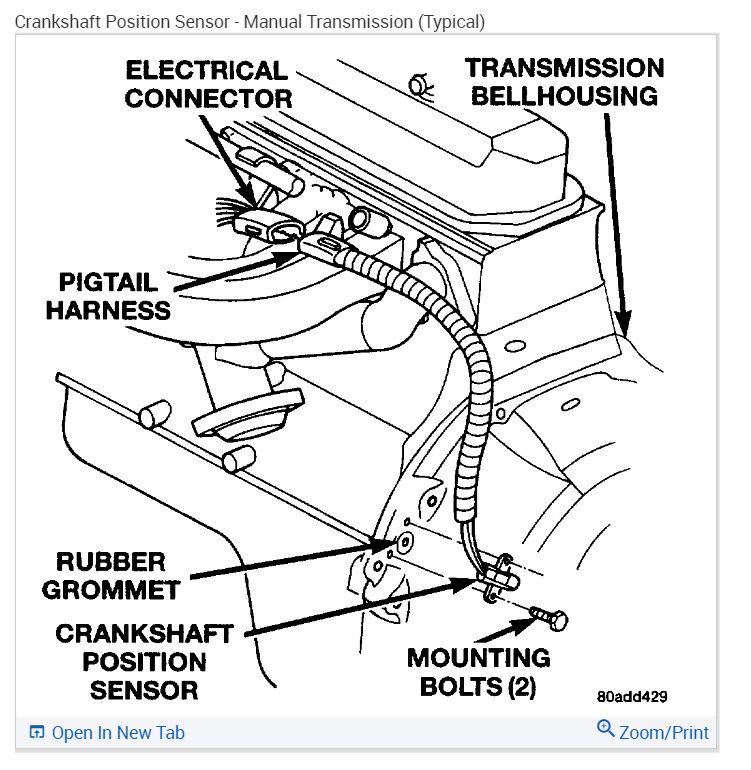 Crankshaft Position Sensor - Manual Transmission (Typical)

ELECTRICAL CONNECTOR

TRANSMISSION BELLHOUSING

PIGTAIL HARNESS

RUBBER GROMMET

CRANKSHAFT POSITION SENSOR

MOUNTING BOLTS (2)

80add429

Open In New Tab

Zoom/Print