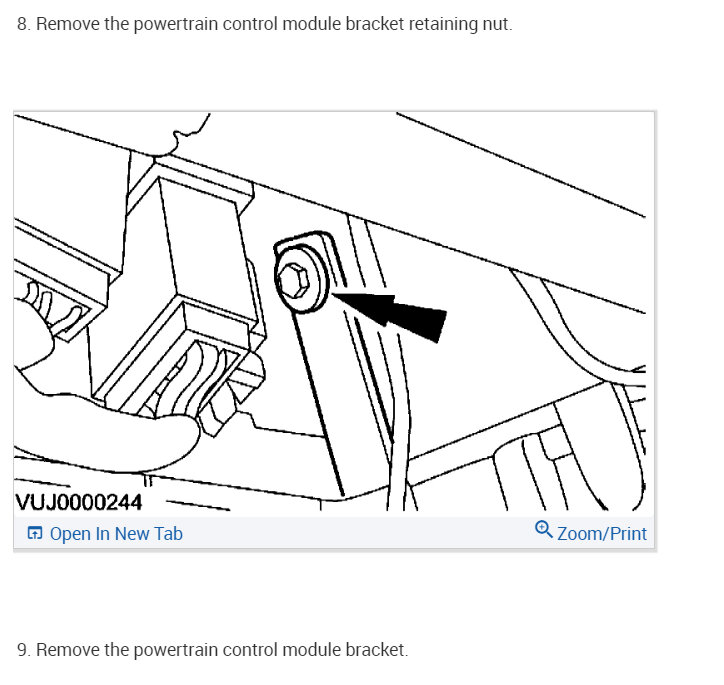 8. Remove the powertrain control module bracket retaining nut.

VUJ0000244

Open In New Tab

Zoom/Print

9. Remove the powertrain control module bracket.