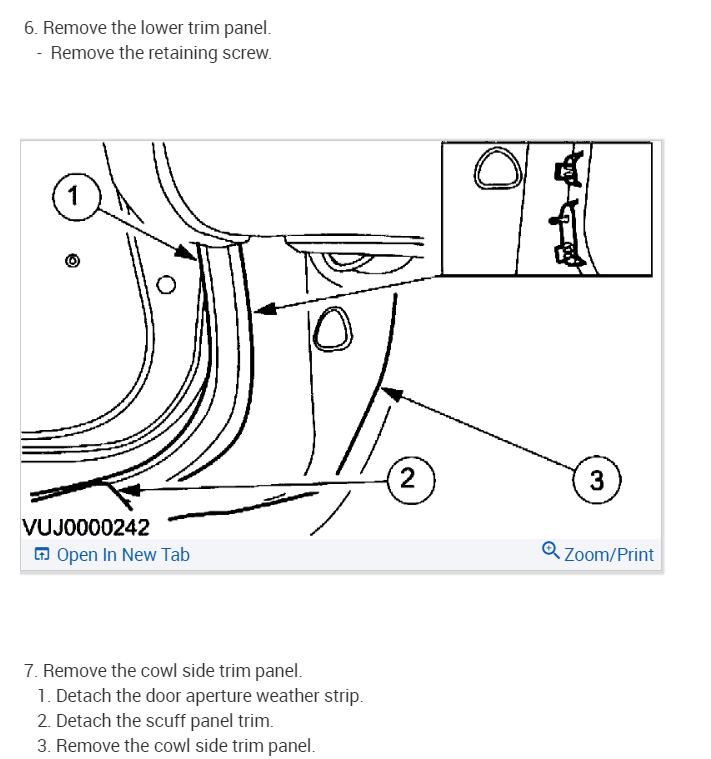 6. Remove the lower trim panel.
- Remove the retaining screw.

1

2

3

VUJ0000242

Open In New Tab

Zoom/Print

7. Remove the cowl side trim panel.
1. Detach the door aperture weather strip.
2. Detach the scuff panel trim.
3. Remove the cowl side trim panel.