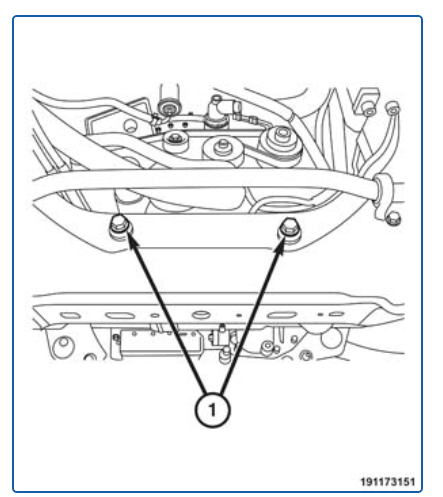 1

191173151