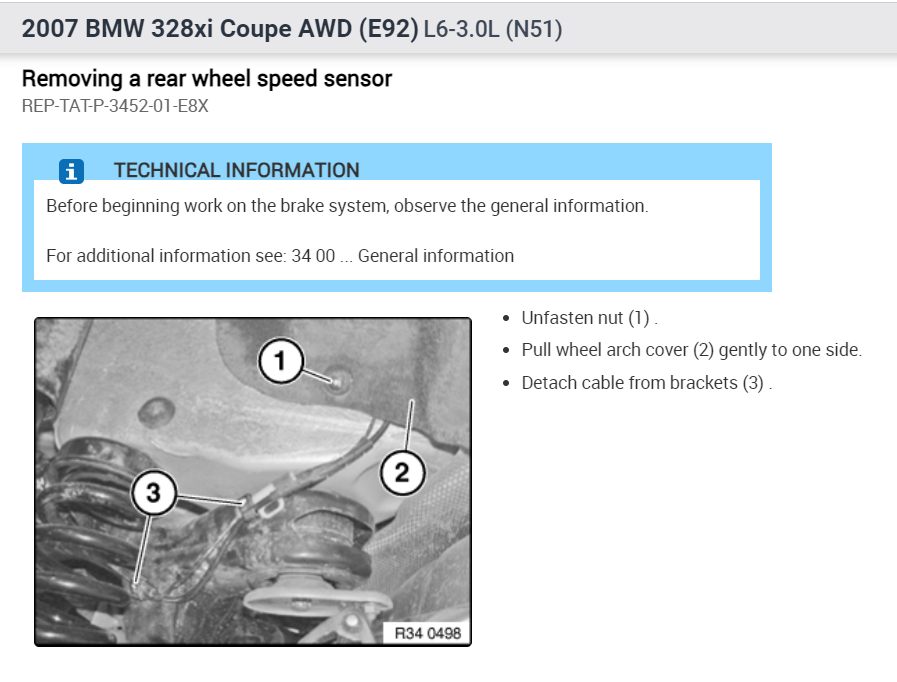 2007 BMW 328xi Coupe AWD (E92) L6-3.0L (N51)

Removing a rear wheel speed sensor
REP-TAT-P-3452-01-E8X

TECHNICAL INFORMATION

Before beginning work on the brake system, observe the general information.

For additional information see: 34 00 ... General information

1
2
3
R34 0498

- Unfasten nut (1) .
- Pull wheel arch cover (2) gently to one side.
- Detach cable from brackets (3) .