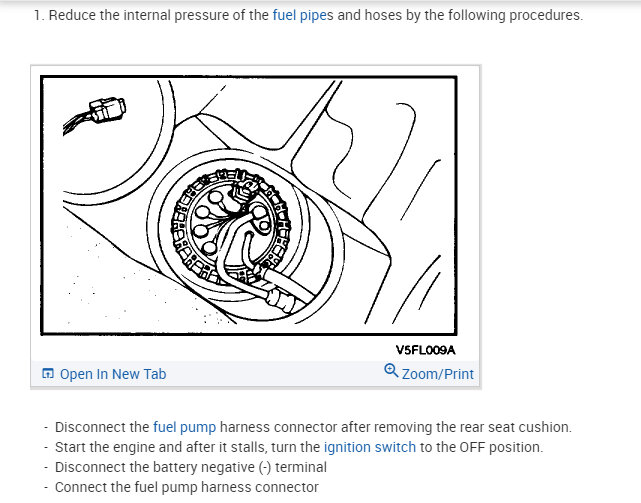 1. Reduce the internal pressure of the fuel pipes and hoses by the following procedures.

V5FL009A

Open In New Tab

Zoom/Print

- Disconnect the fuel pump harness connector after removing the rear seat cushion.
- Start the engine and after it stalls, turn the ignition switch to the OFF position.
- Disconnect the battery negative (-) terminal
- Connect the fuel pump harness connector