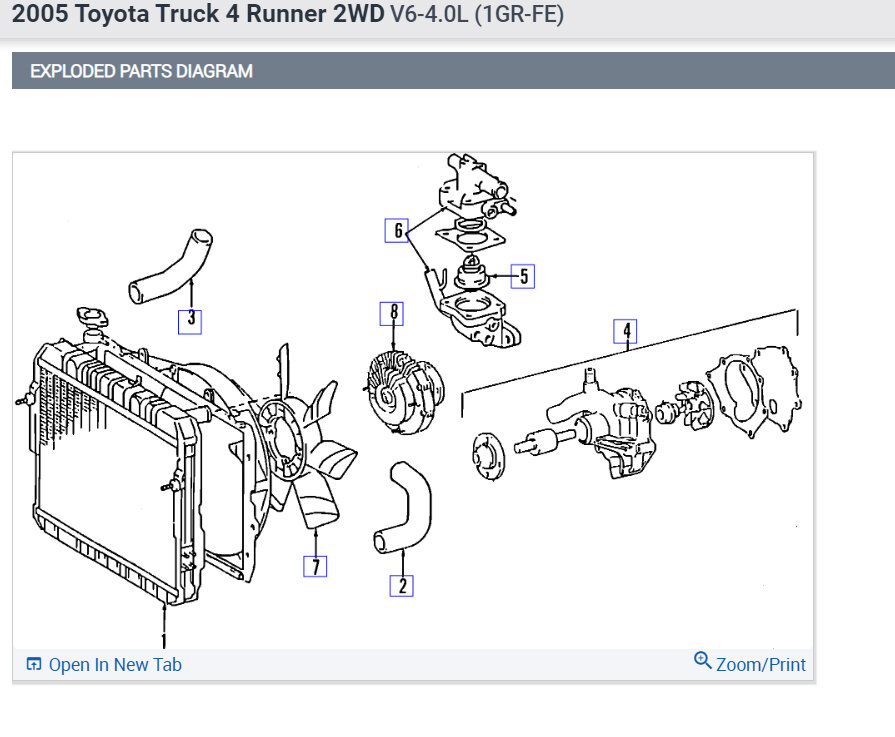 2005 Toyota Truck 4 Runner 2WD V6-4.0L (1GR-FE)

EXPLODED PARTS DIAGRAM

6
5
3
8
4
7
2
1

Open In New Tab
Zoom/Print