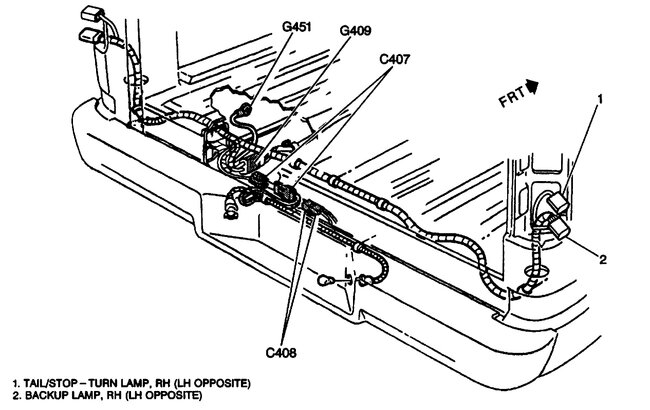 G451
G409
C407
FRT
1
2
C408

1. TAIL/STOP – TURN LAMP, RH (LH OPPOSITE)
2. BACKUP LAMP, RH (LH OPPOSITE)