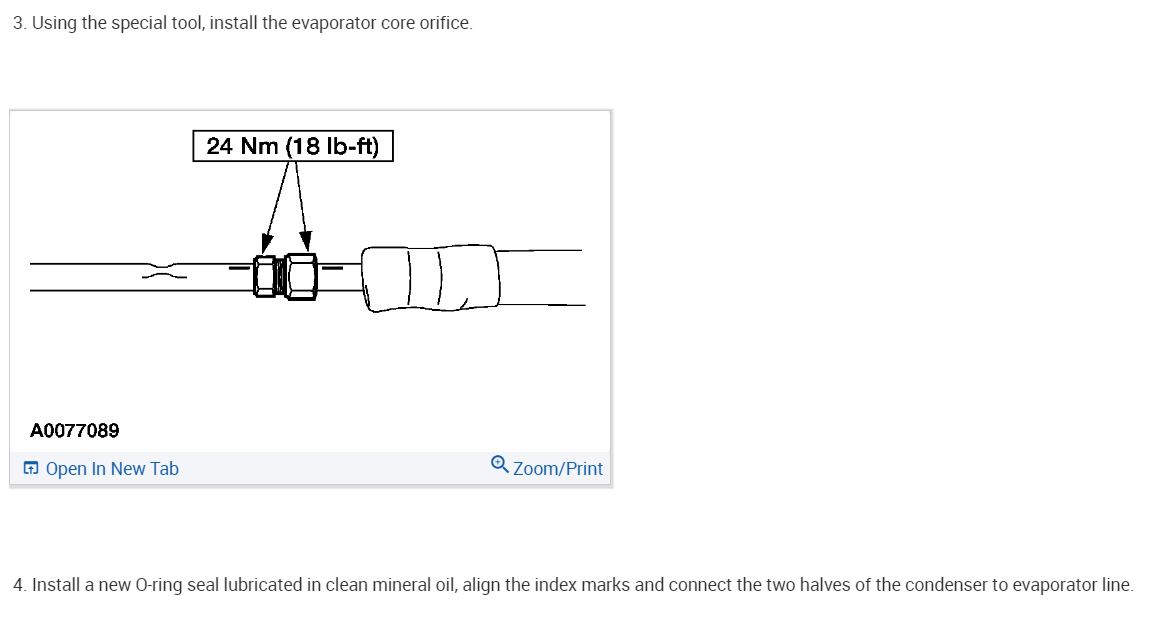 3. Using the special tool, install the evaporator core orifice.

24 Nm (18 lb-ft)

A0077089

Open In New Tab

Zoom/Print

4. Install a new O-ring seal lubricated in clean mineral oil, align the index marks and connect the two halves of the condenser to evaporator line.