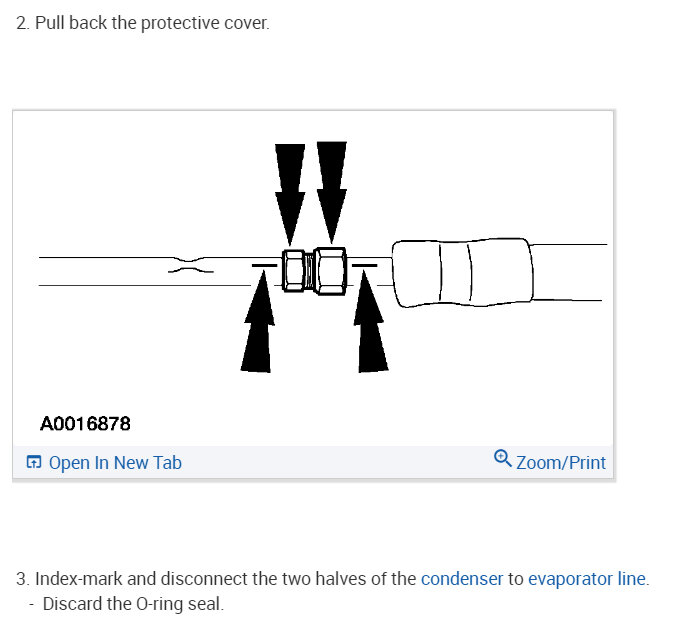 2. Pull back the protective cover.

A0016878

Open In New Tab

Zoom/Print

3. Index-mark and disconnect the two halves of the condenser to evaporator line.
- Discard the O-ring seal.