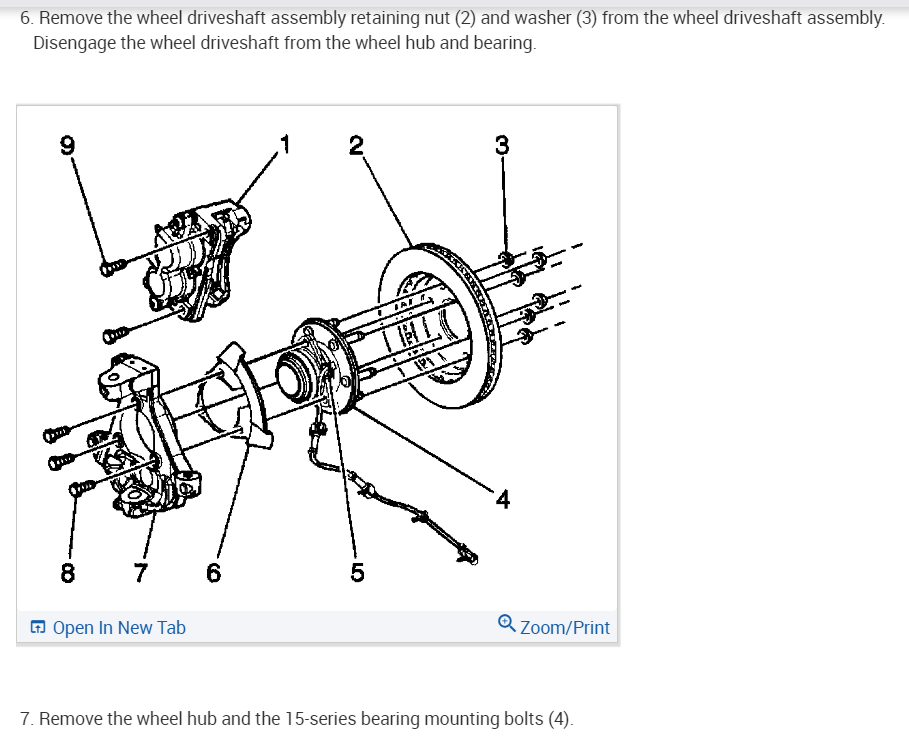 6. Remove the wheel driveshaft assembly retaining nut (2) and washer (3) from the wheel driveshaft assembly. Disengage the wheel driveshaft from the wheel hub and bearing.

9
1
2
3
4
8
7
6
5

Open In New Tab
Zoom/Print

7. Remove the wheel hub and the 15-series bearing mounting bolts (4).