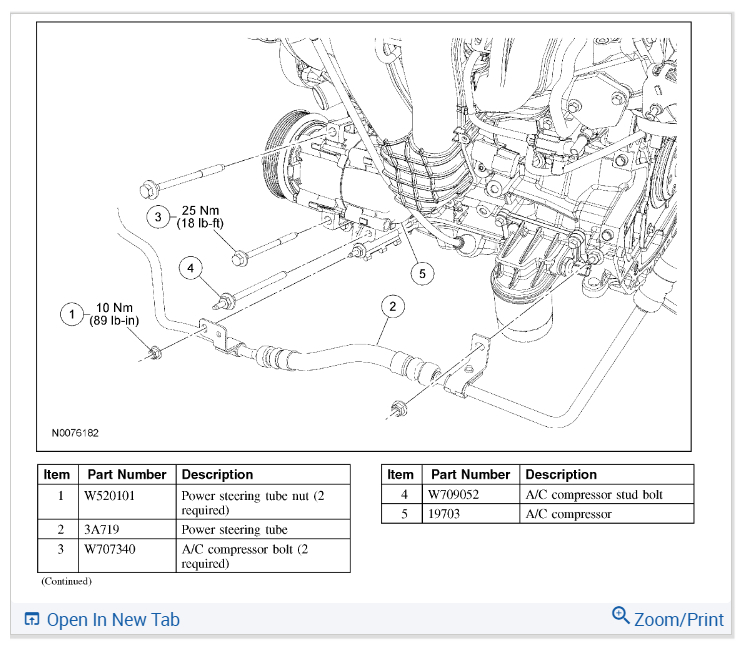 3
25 Nm
(18 lb-ft)

4

5

1
10 Nm
(89 lb-in)

2

N0076182

| Item | Part Number | Description |
|---|---|---|
| 1 | W520101 | Power steering tube nut (2 required) |
| 2 | 3A719 | Power steering tube |
| 3 | W707340 | A/C compressor bolt (2 required) |

(Continued)

| Item | Part Number | Description |
|---|---|---|
| 4 | W709052 | A/C compressor stud bolt |
| 5 | 19703 | A/C compressor |

Open In New Tab

Zoom/Print