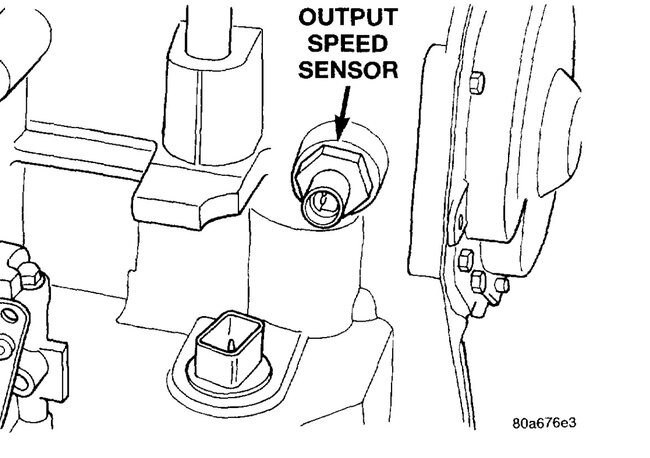 OUTPUT SPEED SENSOR

80a676e3