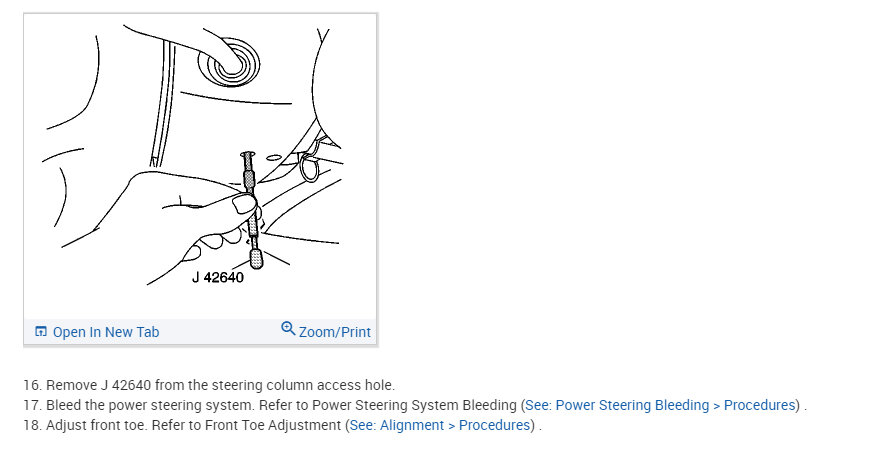 J 42640

Open In New Tab

Zoom/Print

16. Remove J 42640 from the steering column access hole.
17. Bleed the power steering system. Refer to Power Steering System Bleeding (See: Power Steering Bleeding > Procedures) .
18. Adjust front toe. Refer to Front Toe Adjustment (See: Alignment > Procedures) .