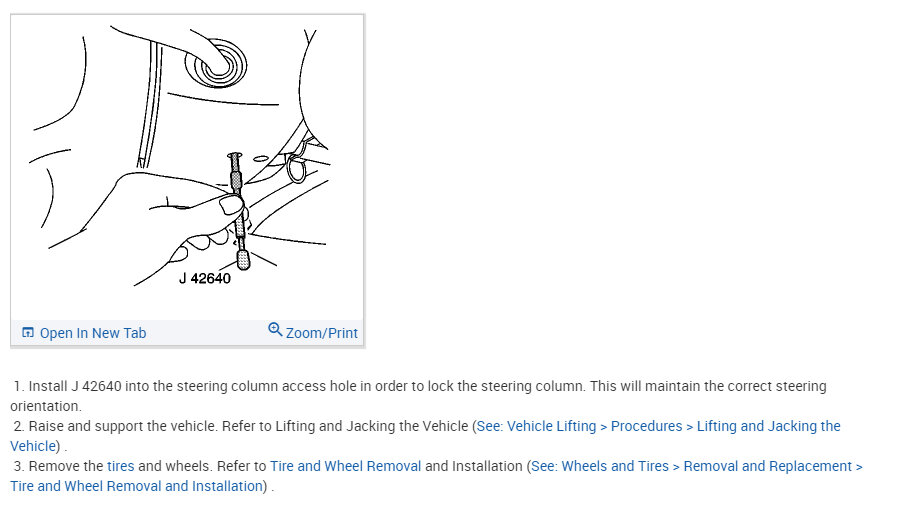 J 42640

Open In New Tab

Zoom/Print

1. Install J 42640 into the steering column access hole in order to lock the steering column. This will maintain the correct steering orientation.
2. Raise and support the vehicle. Refer to Lifting and Jacking the Vehicle (See: Vehicle Lifting > Procedures > Lifting and Jacking the Vehicle) .
3. Remove the tires and wheels. Refer to Tire and Wheel Removal and Installation (See: Wheels and Tires > Removal and Replacement > Tire and Wheel Removal and Installation) .