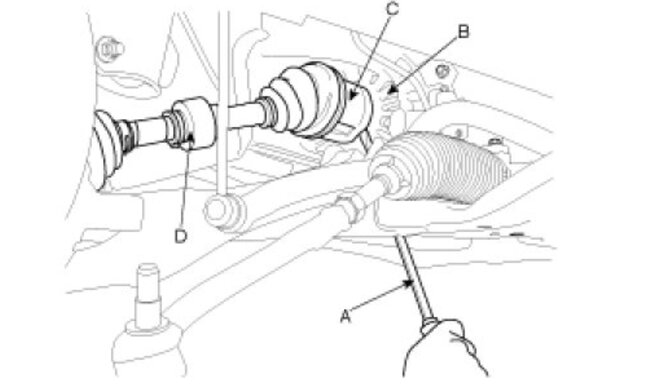 C
B
D
A