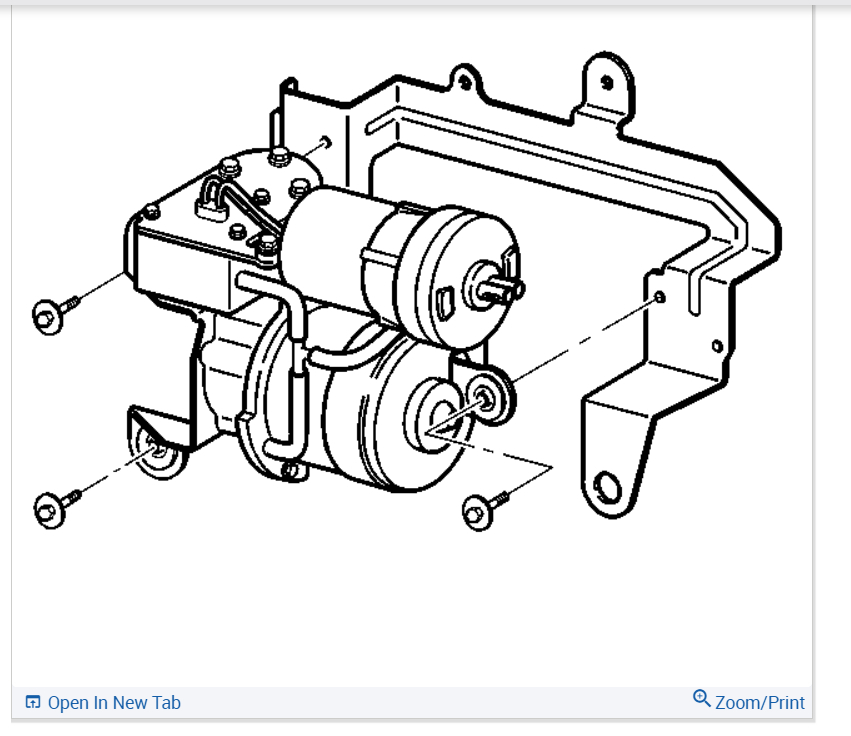 Open In New Tab

Zoom/Print