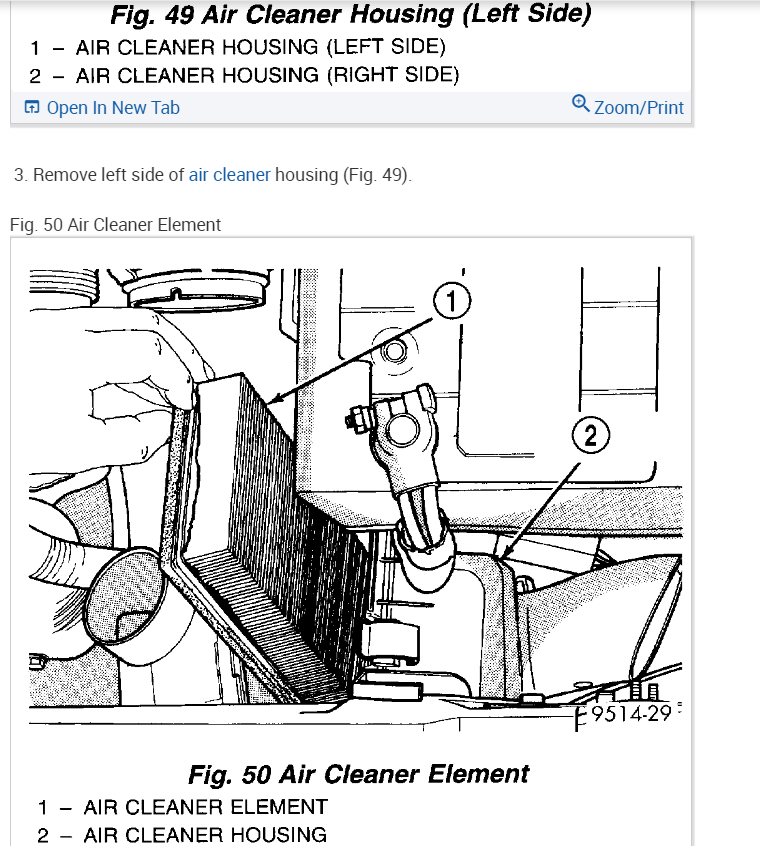 Fig. 49 Air Cleaner Housing (Left Side)
1 – AIR CLEANER HOUSING (LEFT SIDE)
2 – AIR CLEANER HOUSING (RIGHT SIDE)

Open In New Tab

Zoom/Print

3. Remove left side of air cleaner housing (Fig. 49).

Fig. 50 Air Cleaner Element

1

2

9514-29

Fig. 50 Air Cleaner Element
1 – AIR CLEANER ELEMENT
2 – AIR CLEANER HOUSING