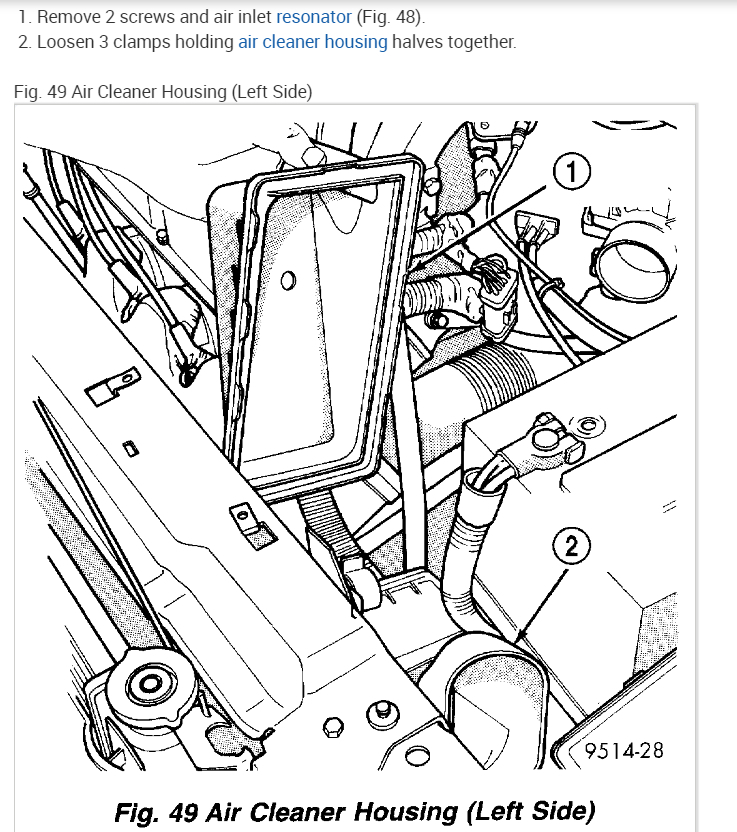 1. Remove 2 screws and air inlet resonator (Fig. 48).
2. Loosen 3 clamps holding air cleaner housing halves together.

Fig. 49 Air Cleaner Housing (Left Side)

1

2

9514-28

Fig. 49 Air Cleaner Housing (Left Side)