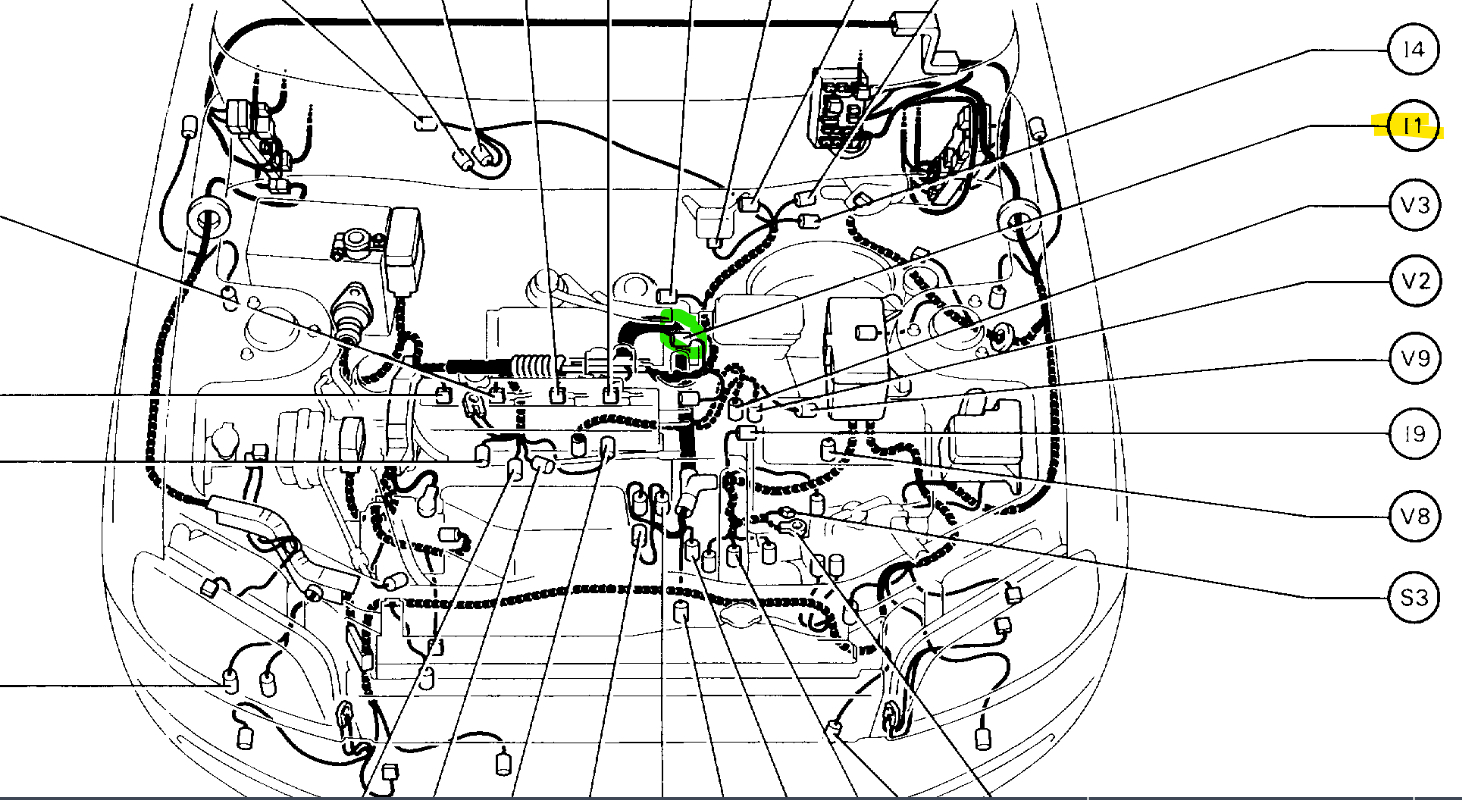 I4
I1
V3
V2
V9
I9
V8
S3