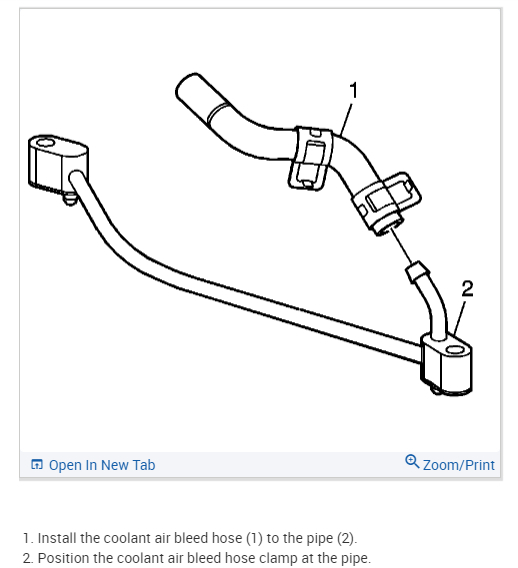 1

2

Open In New Tab

Zoom/Print

1. Install the coolant air bleed hose (1) to the pipe (2).
2. Position the coolant air bleed hose clamp at the pipe.