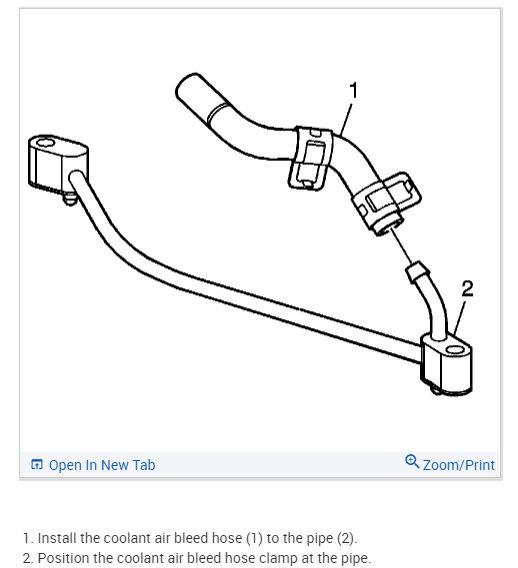 1

2

Open In New Tab

Zoom/Print

1. Install the coolant air bleed hose (1) to the pipe (2).
2. Position the coolant air bleed hose clamp at the pipe.